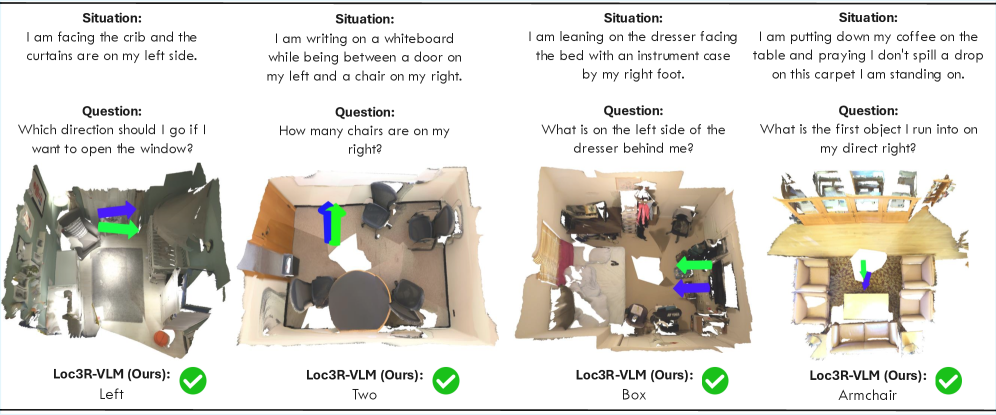 Situation:
I am facing the crib and the curtains are on my left side.

Question:
Which direction should I go if I want to open the window?

Loc3R-VLM (Ours):
Left

Situation:
I am writing on a whiteboard while being between a door on my left and a chair on my right.

Question:
How many chairs are on my right?

Loc3R-VLM (Ours):
Two

Situation:
I am leaning on the dresser facing the bed with an instrument case by my right foot.

Question:
What is on the left side of the dresser behind me?

Loc3R-VLM (Ours):
Box

Situation:
I am putting down my coffee on the table and praying I don't spill a drop on this carpet I am standing on.

Question:
What is the first object I run into on my direct right?

Loc3R-VLM (Ours):
Armchair