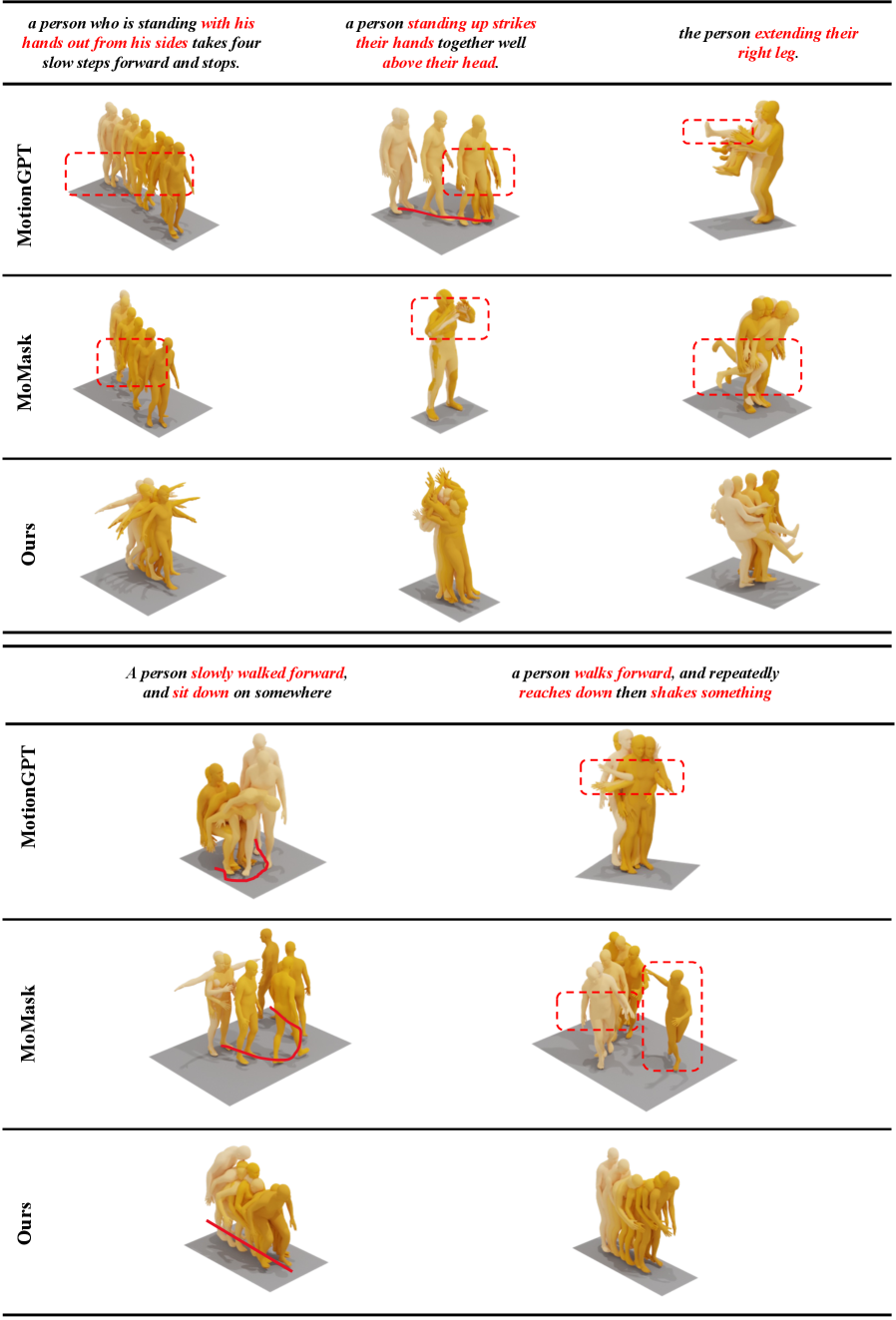 a person who is standing with his hands out from his sides takes four slow steps forward and stops.

a person standing up strikes their hands together well above their head.

the person extending their right leg.

MotionGPT

MoMask

Ours

A person slowly walked forward, and sit down on somewhere

a person walks forward, and repeatedly reaches down then shakes something

MotionGPT

MoMask

Ours