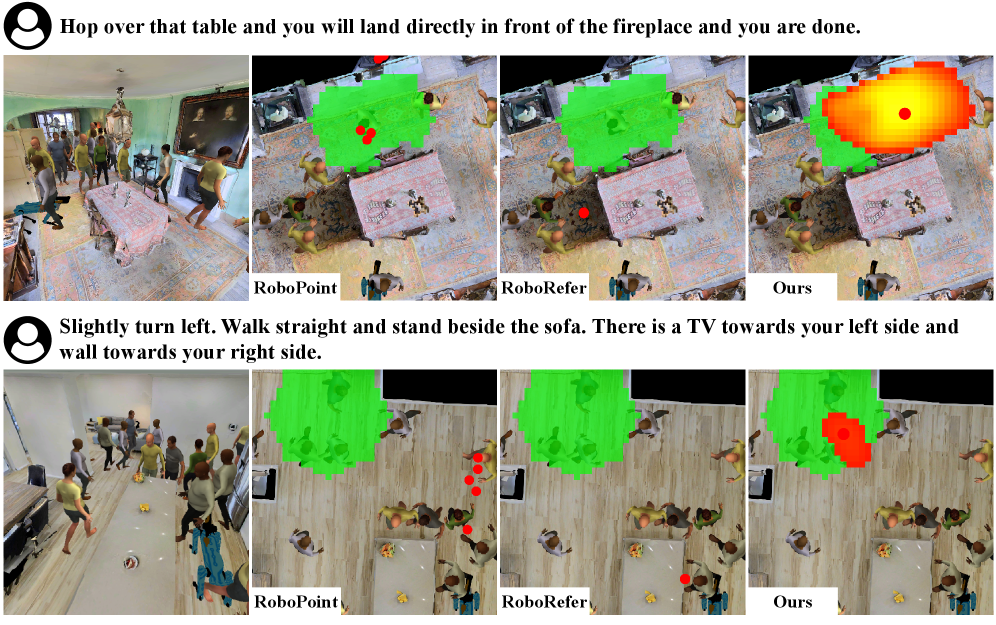 Hop over that table and you will land directly in front of the fireplace and you are done.

RoboPoint

RoboRefer

Ours

Slightly turn left. Walk straight and stand beside the sofa. There is a TV towards your left side and wall towards your right side.

RoboPoint

RoboRefer

Ours